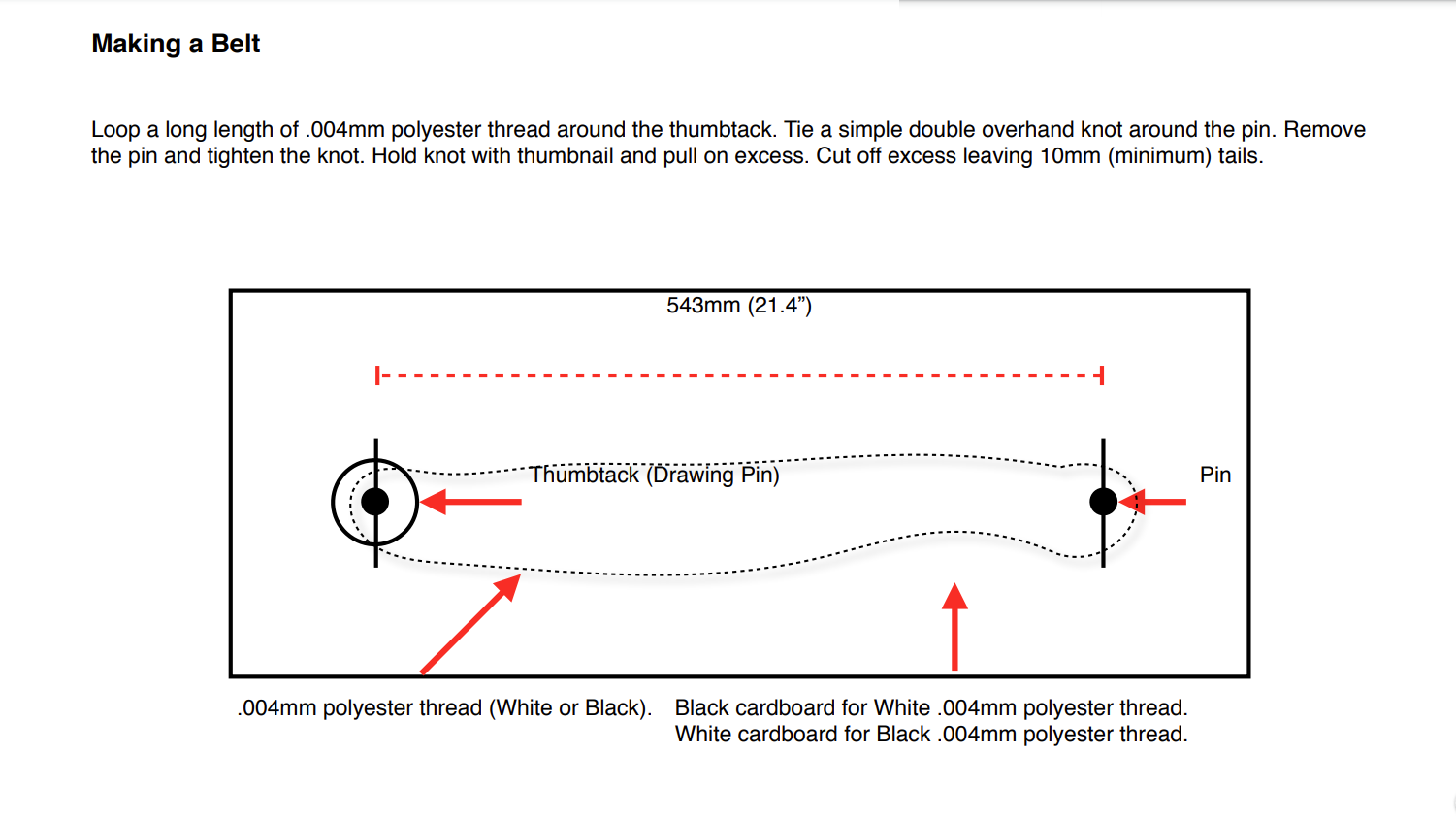 Making a Belt

Loop a long length of .004mm polyester thread around the thumbtack. Tie a simple double overhand knot around the pin. Remove the pin and tighten the knot. Hold knot with thumbnail and pull on excess. Cut off excess leaving 10mm (minimum) tails.

543mm (21.4”)

Thumbtack (Drawing Pin)

Pin

.004mm polyester thread (White or Black).

Black cardboard for White .004mm polyester thread.
White cardboard for Black .004mm polyester thread.